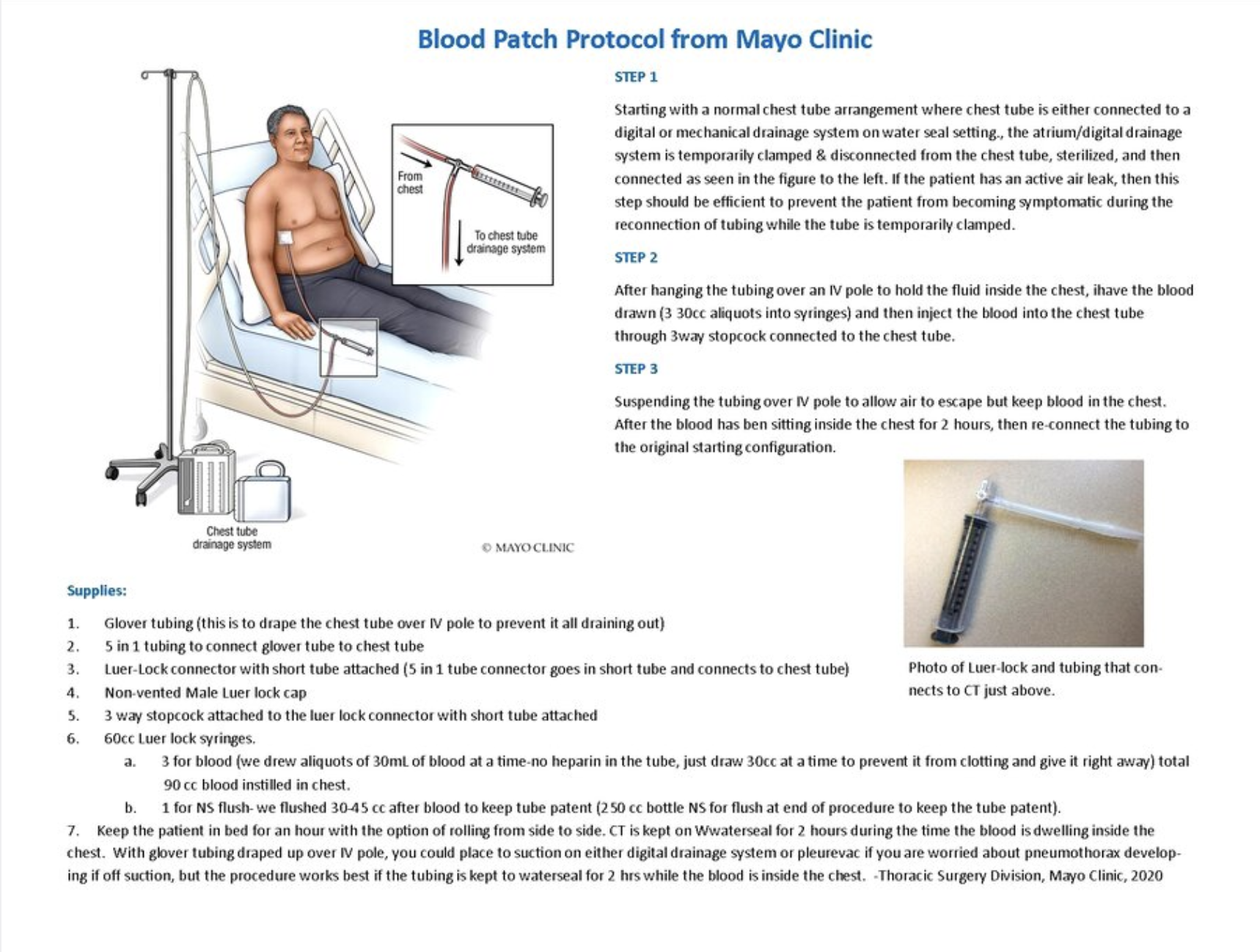 Blood Patch Protocol from Mayo Clinic

From chest

To chest tube drainage system

Chest tube drainage system

© MAYO CLINIC

STEP 1

Starting with a normal chest tube arrangement where chest tube is either connected to a digital or mechanical drainage system on water seal setting., the atrium/digital drainage system is temporarily clamped & disconnected from the chest tube, sterilized, and then connected as seen in the figure to the left. If the patient has an active air leak, then this step should be efficient to prevent the patient from becoming symptomatic during the reconnection of tubing while the tube is temporarily clamped.

STEP 2

After hanging the tubing over an IV pole to hold the fluid inside the chest, ihave the blood drawn (3 30cc aliquots into syringes) and then inject the blood into the chest tube through 3way stopcock connected to the chest tube.

STEP 3

Suspending the tubing over IV pole to allow air to escape but keep blood in the chest. After the blood has ben sitting inside the chest for 2 hours, then re-connect the tubing to the original starting configuration.

Photo of Luer-lock and tubing that connects to CT just above.

Supplies:

1. Glover tubing (this is to drape the chest tube over IV pole to prevent it all draining out)
2. 5 in 1 tubing to connect glover tube to chest tube
3. Luer-Lock connector with short tube attached (5 in 1 tube connector goes in short tube and connects to chest tube)
4. Non-vented Male Luer lock cap
5. 3 way stopcock attached to the luer lock connector with short tube attached
6. 60cc Luer lock syringes.
a. 3 for blood (we drew aliquots of 30mL of blood at a time-no heparin in the tube, just draw 30cc at a time to prevent it from clotting and give it right away) total 90 cc blood instilled in chest.
b. 1 for NS flush- we flushed 30-45 cc after blood to keep tube patent (250 cc bottle NS for flush at end of procedure to keep the tube patent).
7. Keep the patient in bed for an hour with the option of rolling from side to side. CT is kept on Wwaterseal for 2 hours during the time the blood is dwelling inside the chest. With glover tubing draped up over IV pole, you could place to suction on either digital drainage system or pleurevac if you are worried about pneumothorax developing if off suction, but the procedure works best if the tubing is kept to waterseal for 2 hrs while the blood is inside the chest. -Thoracic Surgery Division, Mayo Clinic, 2020